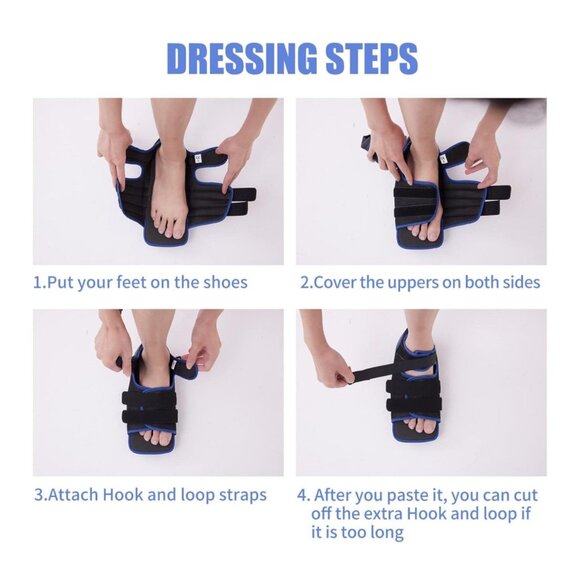 DRESSING STEPS

1.Put your feet on the shoes

2.Cover the uppers on both sides

3.Attach Hook and loop straps

4. After you paste it, you can cut off the extra Hook and loop if it is too long